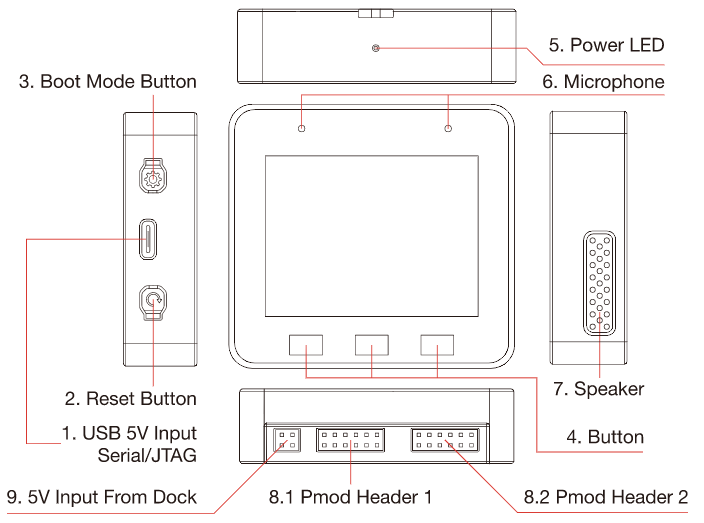 5. Power LED

3. Boot Mode Button

6. Microphone

2. Reset Button

7. Speaker

1. USB 5V Input
Serial/JTAG

4. Button

9. 5V Input From Dock

8.1 Pmod Header 1

8.2 Pmod Header 2