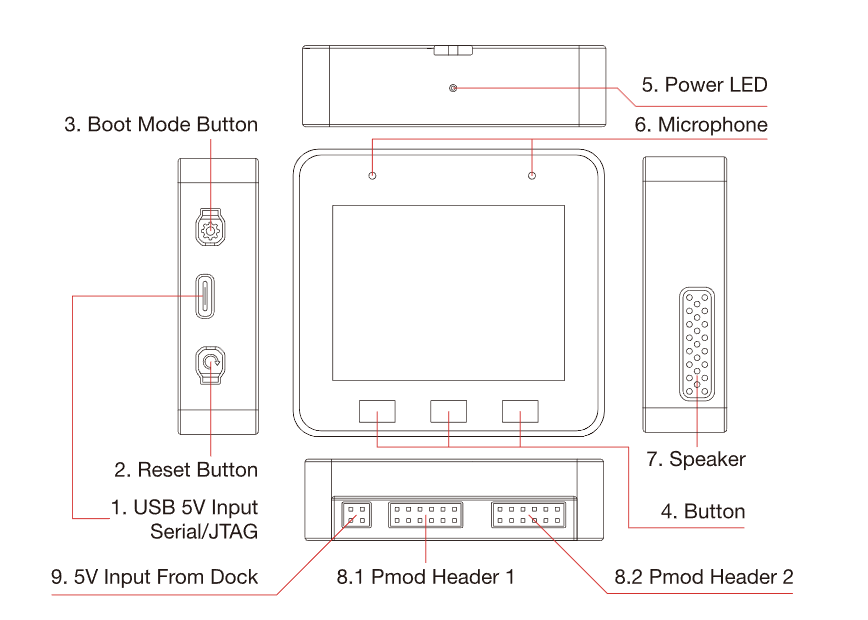 5. Power LED

3. Boot Mode Button

6. Microphone

7. Speaker

2. Reset Button

1. USB 5V Input Serial/JTAG

4. Button

9. 5V Input From Dock

8.1 Pmod Header 1

8.2 Pmod Header 2