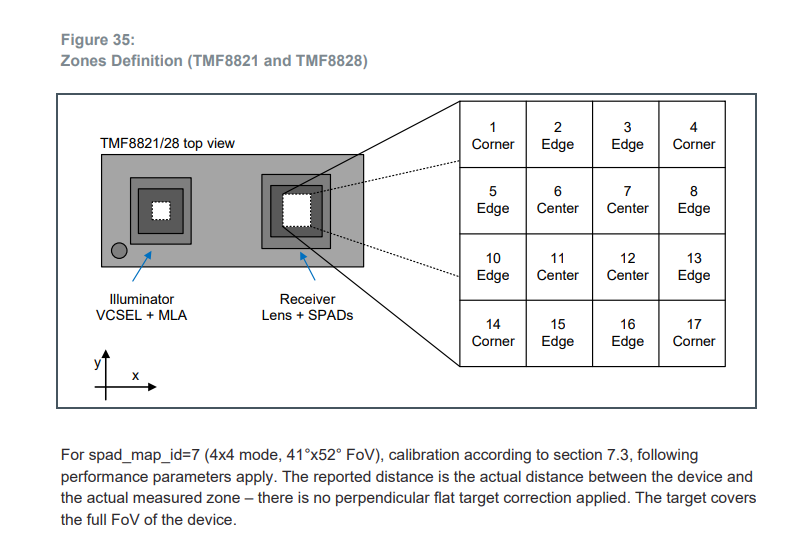 Figure 35:
Zones Definition (TMF8821 and TMF8828)

TMF8821/28 top view

Illuminator
VCSEL + MLA

Receiver
Lens + SPADs

y

x

| 1 Corner | 2 Edge | 3 Edge | 4 Corner |
|---|---|---|---|
| 5 Edge | 6 Center | 7 Center | 8 Edge |
| 10 Edge | 11 Center | 12 Center | 13 Edge |
| 14 Corner | 15 Edge | 16 Edge | 17 Corner |

For spad_map_id=7 (4x4 mode, 41°x52° FoV), calibration according to section 7.3, following performance parameters apply. The reported distance is the actual distance between the device and the actual measured zone – there is no perpendicular flat target correction applied. The target covers the full FoV of the device.